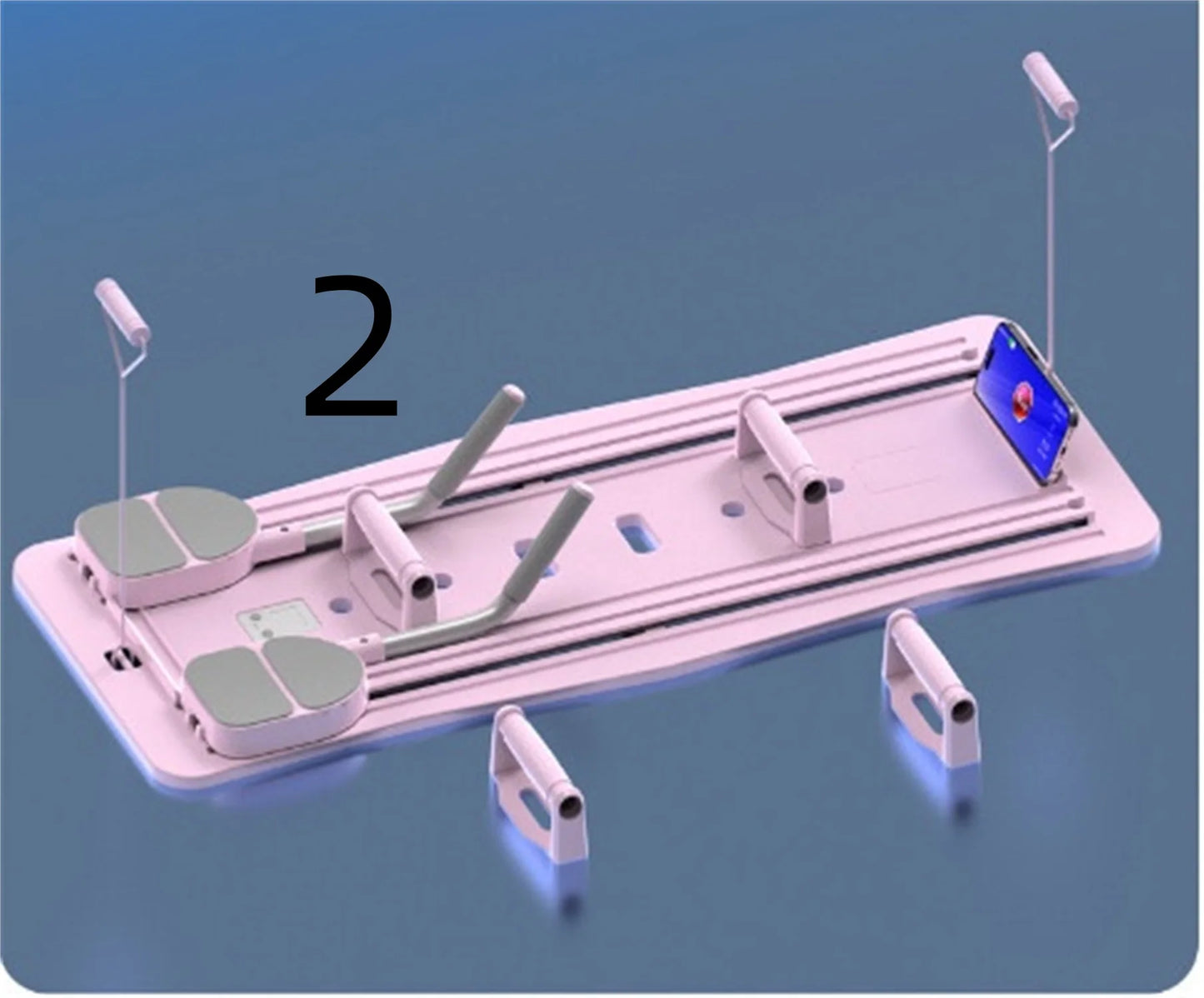 2